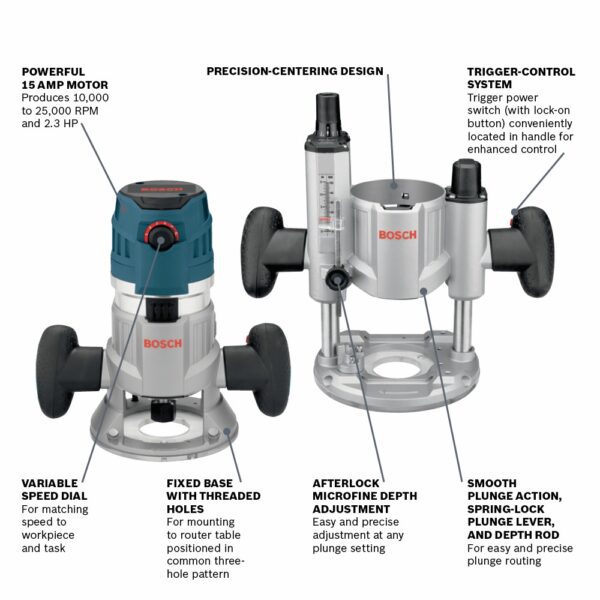 POWERFUL 15 AMP MOTOR
Produces 10,000 to 25,000 RPM and 2.3 HP

PRECISION-CENTERING DESIGN

TRIGGER-CONTROL SYSTEM
Trigger power switch (with lock-on button) conveniently located in handle for enhanced control

BOSCH

BOSCH

BOSCH

VARIABLE SPEED DIAL
For matching speed to workpiece and task

FIXED BASE WITH THREADED HOLES
For mounting to router table positioned in common three-hole pattern

AFTERLOCK MICROFINE DEPTH ADJUSTMENT
Easy and precise adjustment at any plunge setting

SMOOTH PLUNGE ACTION, SPRING-LOCK PLUNGE LEVER, AND DEPTH ROD
For easy and precise plunge routing