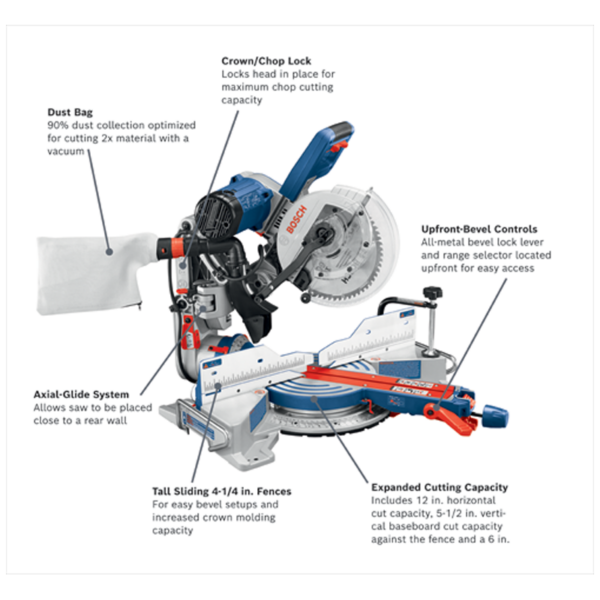 Crown/Chop Lock
Locks head in place for maximum chop cutting capacity

Dust Bag
90% dust collection optimized for cutting 2x material with a vacuum

BOSCH

Upfront-Bevel Controls
All-metal bevel lock lever and range selector located upfront for easy access

Axial-Glide System
Allows saw to be placed close to a rear wall

Tall Sliding 4-1/4 in. Fences
For easy bevel setups and increased crown molding capacity

Expanded Cutting Capacity
Includes 12 in. horizontal cut capacity, 5-1/2 in. vertical baseboard cut capacity against the fence and a 6 in.